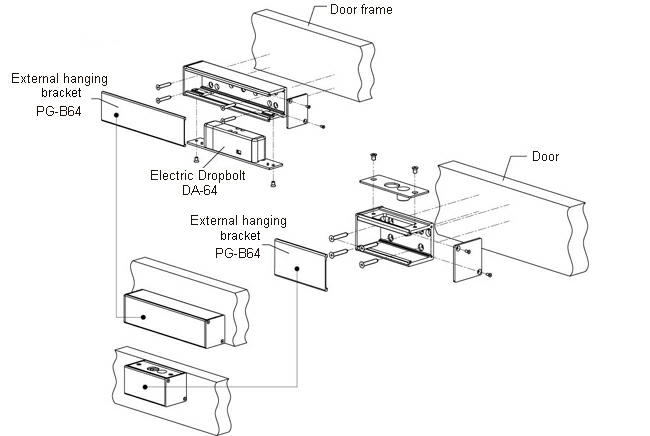 Door frame

External hanging bracket
PG-B64

Electric Dropbolt
DA-64

Door

External hanging bracket
PG-B64