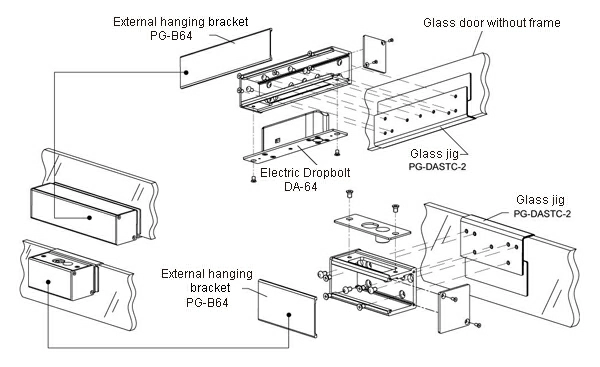 External hanging bracket
PG-B64

Glass door without frame

Glass jig
PG-DASTC-2

Electric Dropbolt
DA-64

Glass jig
PG-DASTC-2

External hanging bracket
PG-B64