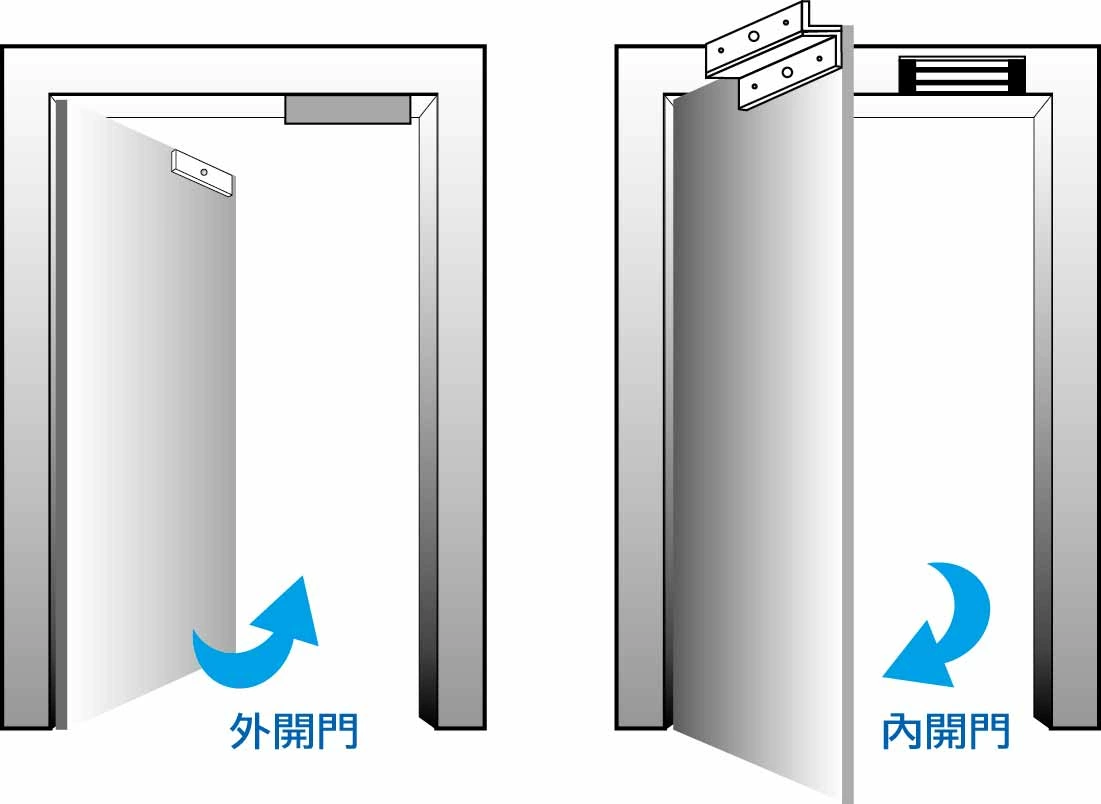 外開門

內開門