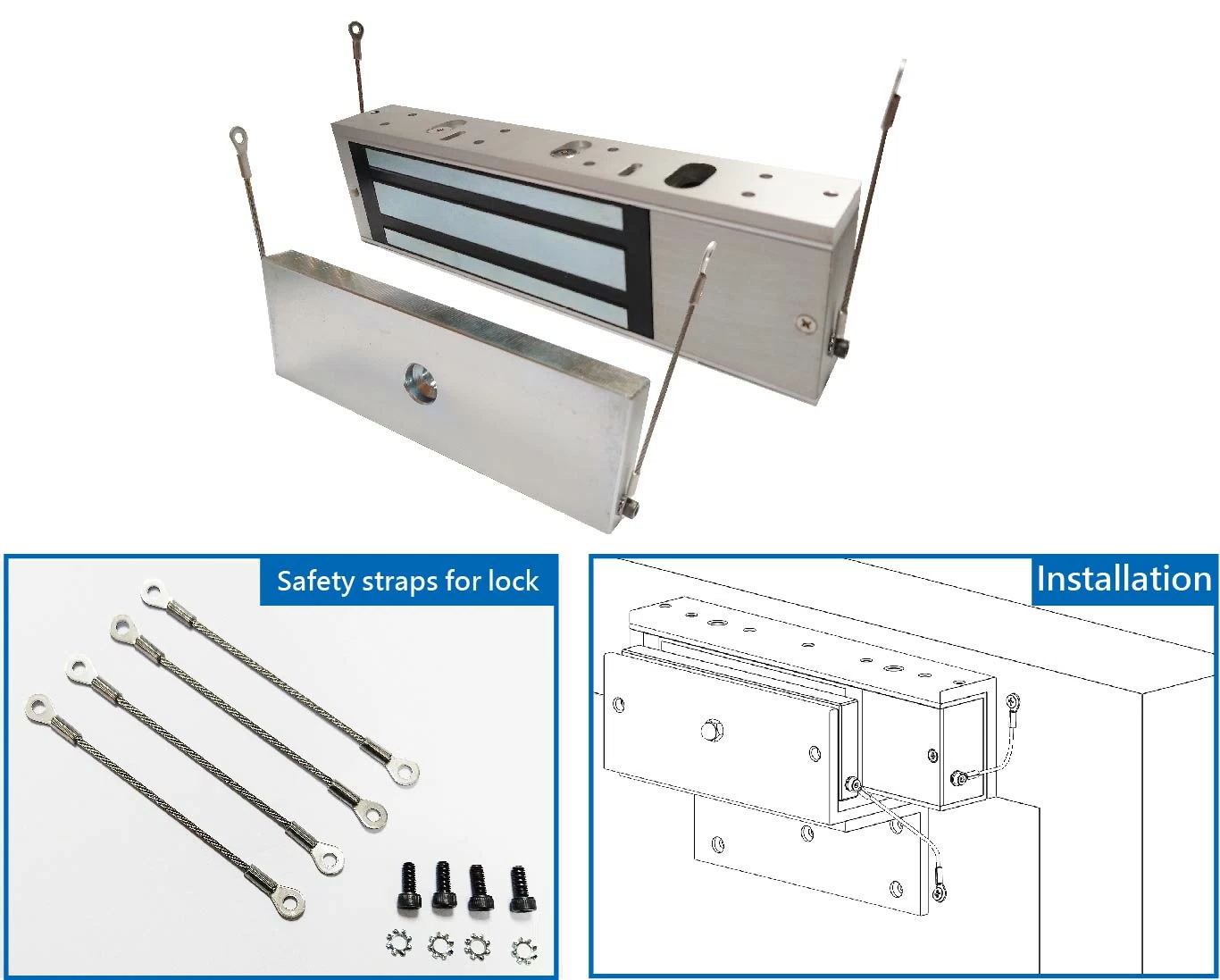 Safety straps for lock

Installation