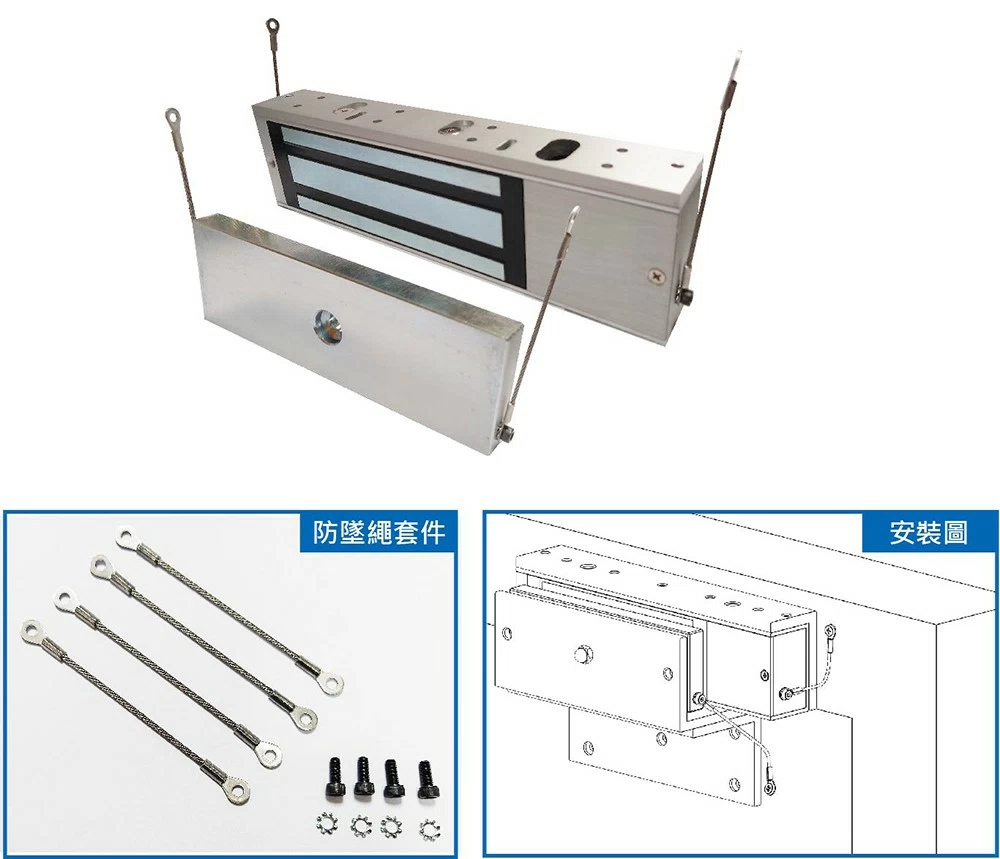 防墜繩套件

安裝圖