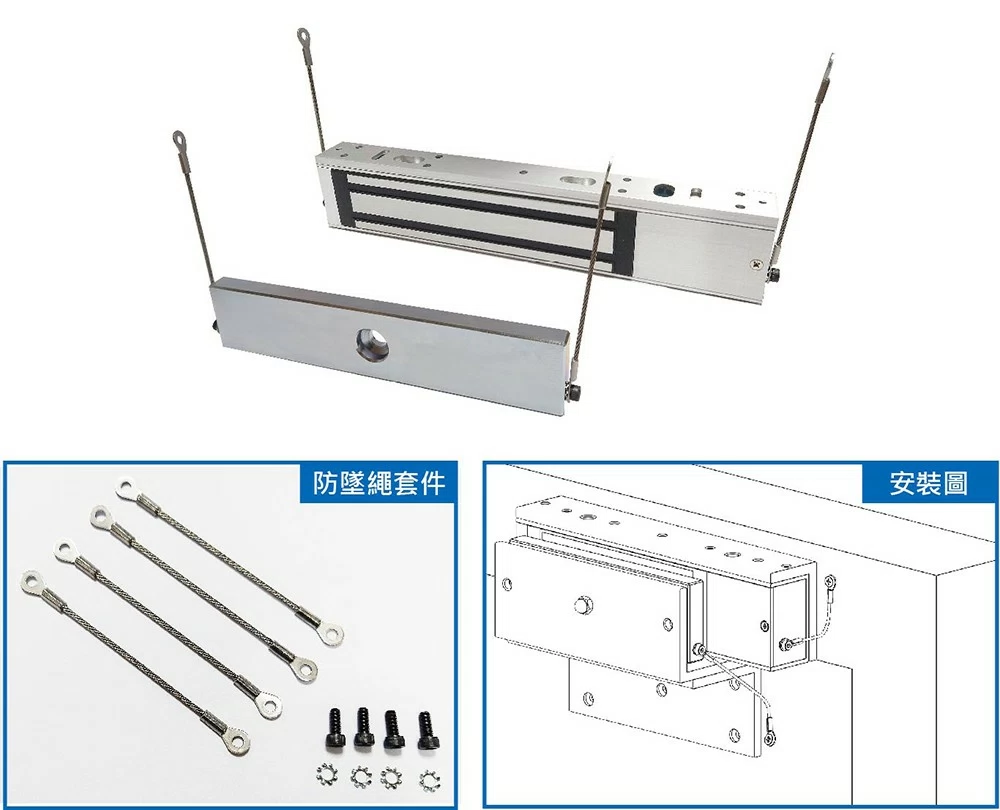 防墜繩套件

安裝圖