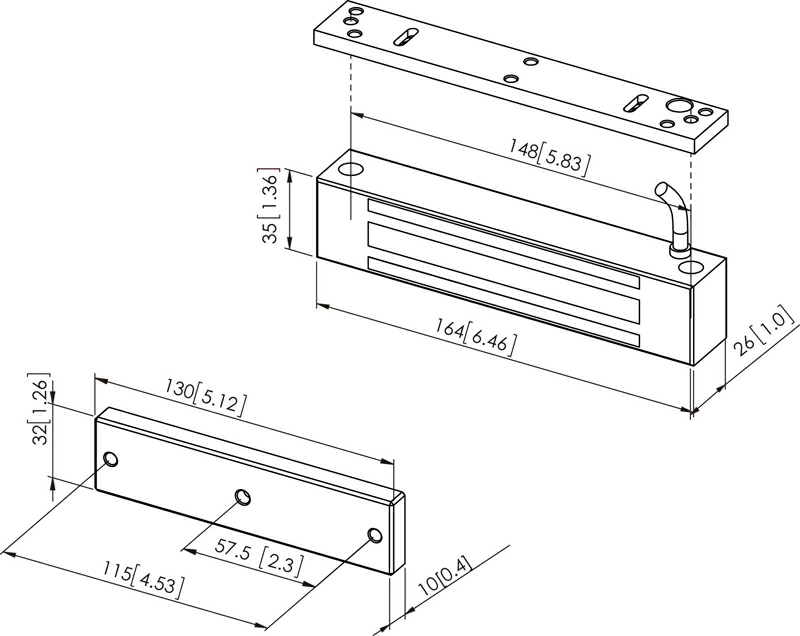 148[5.83]

35[1.36]

164[6.46]

26[1.0]

130[5.12]

32[1.26]

57.5 [2.3]

115[4.53]

10[0.4]