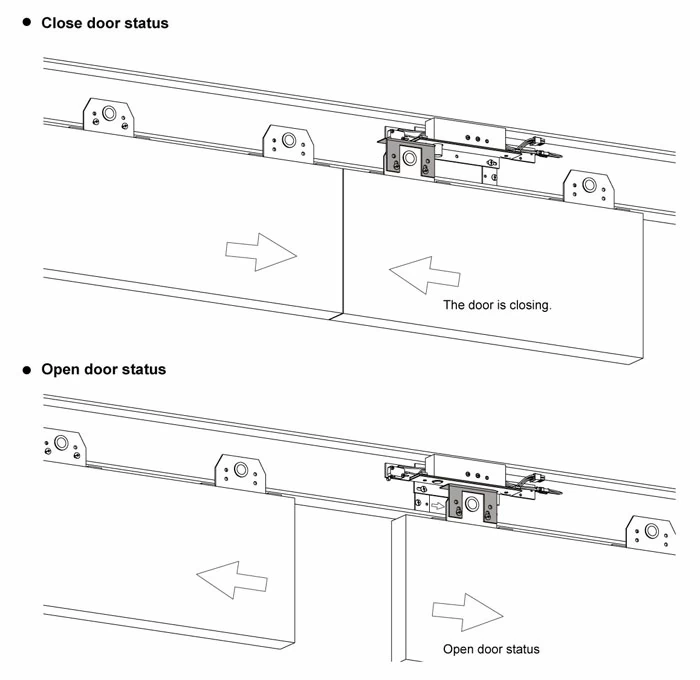 ● Close door status

The door is closing.

● Open door status

Open door status