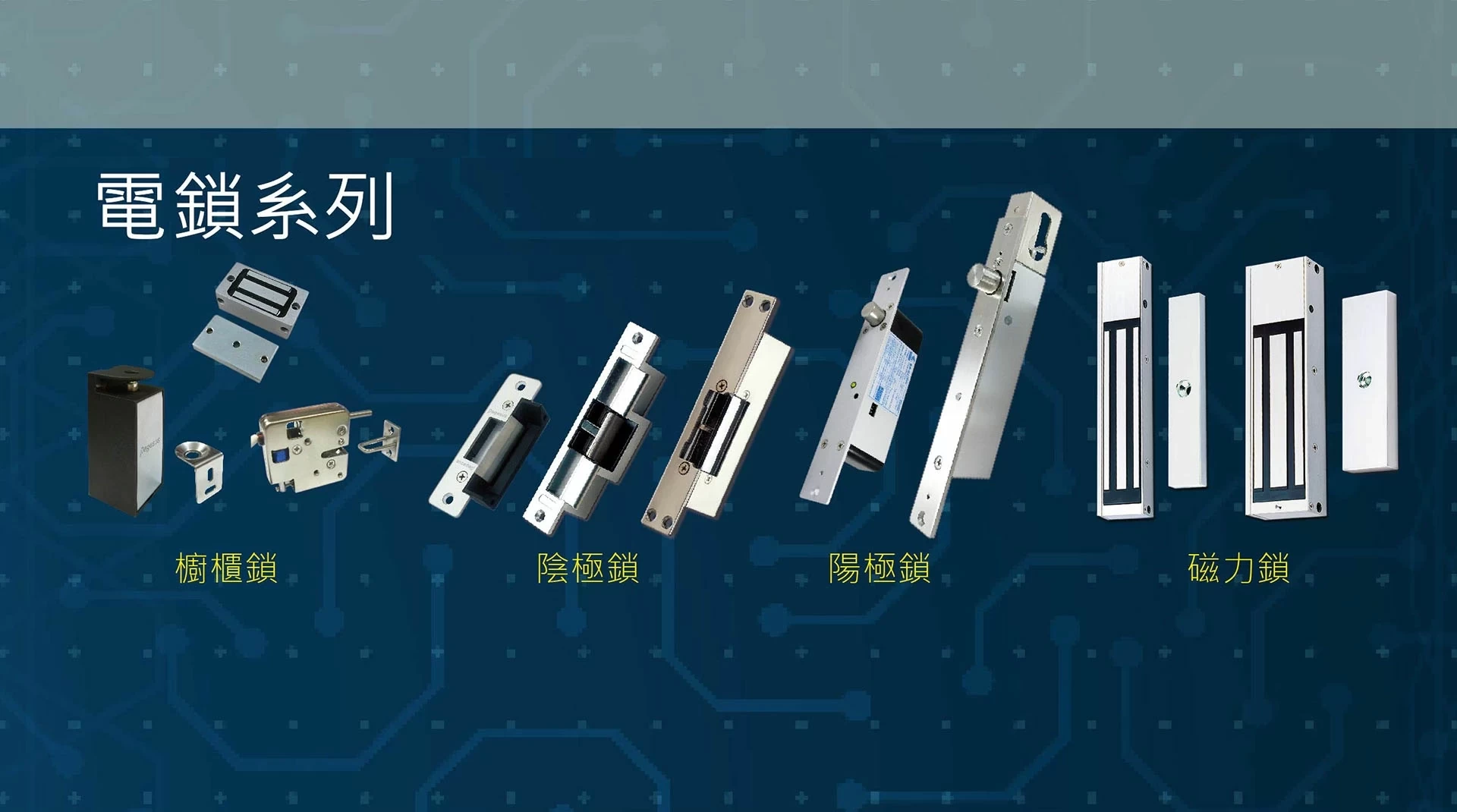 電鎖系列

櫥櫃鎖

陰極鎖

陽極鎖

磁力鎖